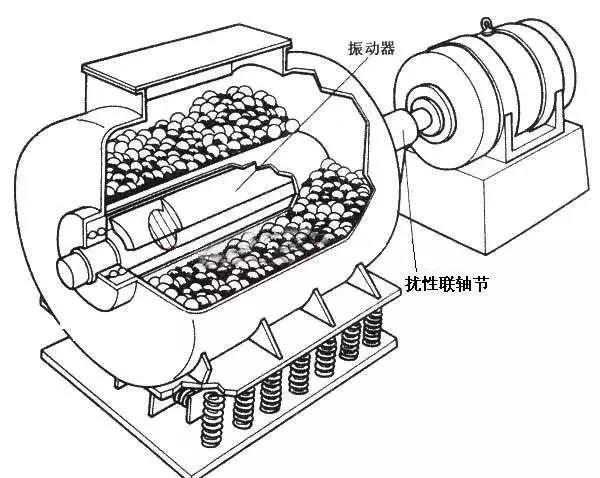 振动器

扰性联轴节